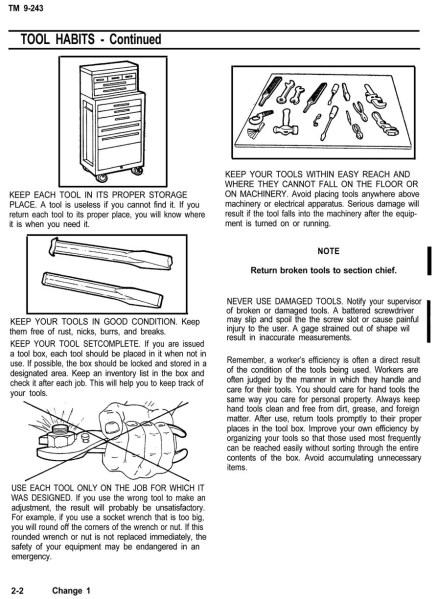 TM 9-243

TOOL HABITS - Continued

KEEP EACH TOOL IN ITS PROPER STORAGE PLACE. A tool is useless if you cannot find it. If you return each tool to its proper place, you will know where it is when you need it.

KEEP YOUR TOOLS IN GOOD CONDITION. Keep them free of rust, nicks, burrs, and breaks.

KEEP YOUR TOOL SETCOMPLETE. If you are issued a tool box, each tool should be placed in it when not in use. If possible, the box should be locked and stored in a designated area. Keep an inventory list in the box and check it after each job. This will help you to keep track of your tools.

USE EACH TOOL ONLY ON THE JOB FOR WHICH IT WAS DESIGNED. If you use the wrong tool to make an adjustment, the result will probably be unsatisfactory. For example, if you use a socket wrench that is too big, you will round off the corners of the wrench or nut. If this rounded wrench or nut is not replaced immediately, the safety of your equipment may be endangered in an emergency.

KEEP YOUR TOOLS WITHIN EASY REACH AND WHERE THEY CANNOT FALL ON THE FLOOR OR ON MACHINERY. Avoid placing tools anywhere above machinery or electrical apparatus. Serious damage will result if the tool falls into the machinery after the equipment is turned on or running.

NOTE

Return broken tools to section chief.

NEVER USE DAMAGED TOOLS. Notify your supervisor of broken or damaged tools. A battered screwdriver may slip and spoil the the screw slot or cause painful injury to the user. A gage strained out of shape wil result in inaccurate measurements.

Remember, a worker's efficiency is often a direct result of the condition of the tools being used. Workers are often judged by the manner in which they handle and care for their tools. You should care for hand tools the same way you care for personal property. Always keep hand tools clean and free from dirt, grease, and foreign matter. After use, return tools promptly to their proper places in the tool box. Improve your own efficiency by organizing your tools so that those used most frequently can be reached easily without sorting through the entire contents of the box. Avoid accumulating unnecessary items.

2-2 Change 1